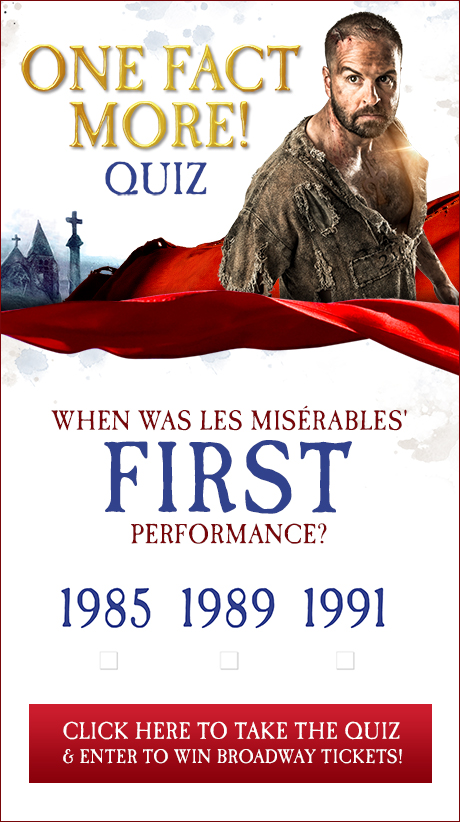 ONE FACT MORE!
QUIZ

WHEN WAS LES MISÉRABLES'
FIRST
PERFORMANCE?

1985 1989 1991

CLICK HERE TO TAKE THE QUIZ
& ENTER TO WIN BROADWAY TICKETS!